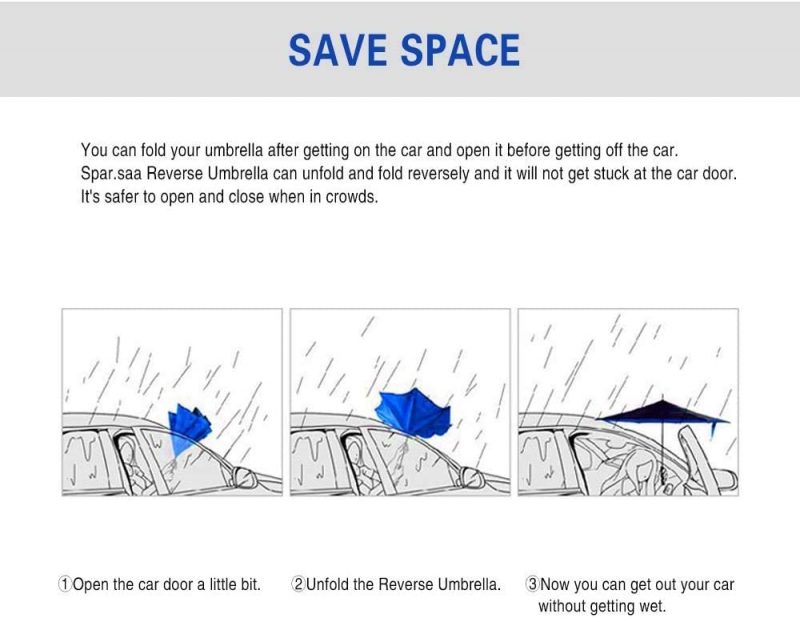 SAVE SPACE

You can fold your umbrella after getting on the car and open it before getting off the car. Spar.saa Reverse Umbrella can unfold and fold reversely and it will not get stuck at the car door. It's safer to open and close when in crowds.

①Open the car door a little bit.

②Unfold the Reverse Umbrella.

③Now you can get out your car without getting wet.